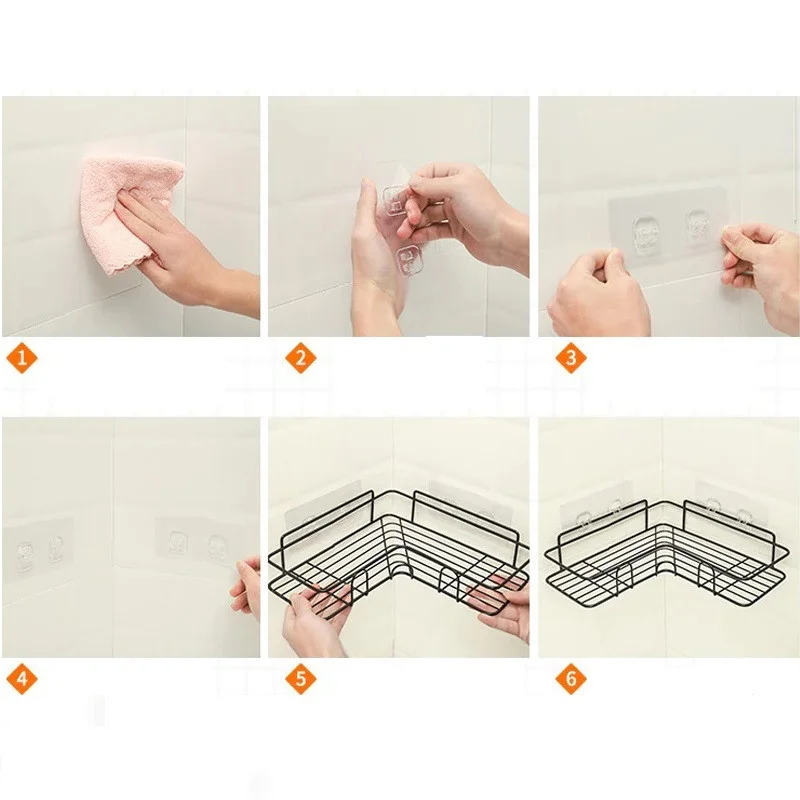 1

2

3

4

5

6